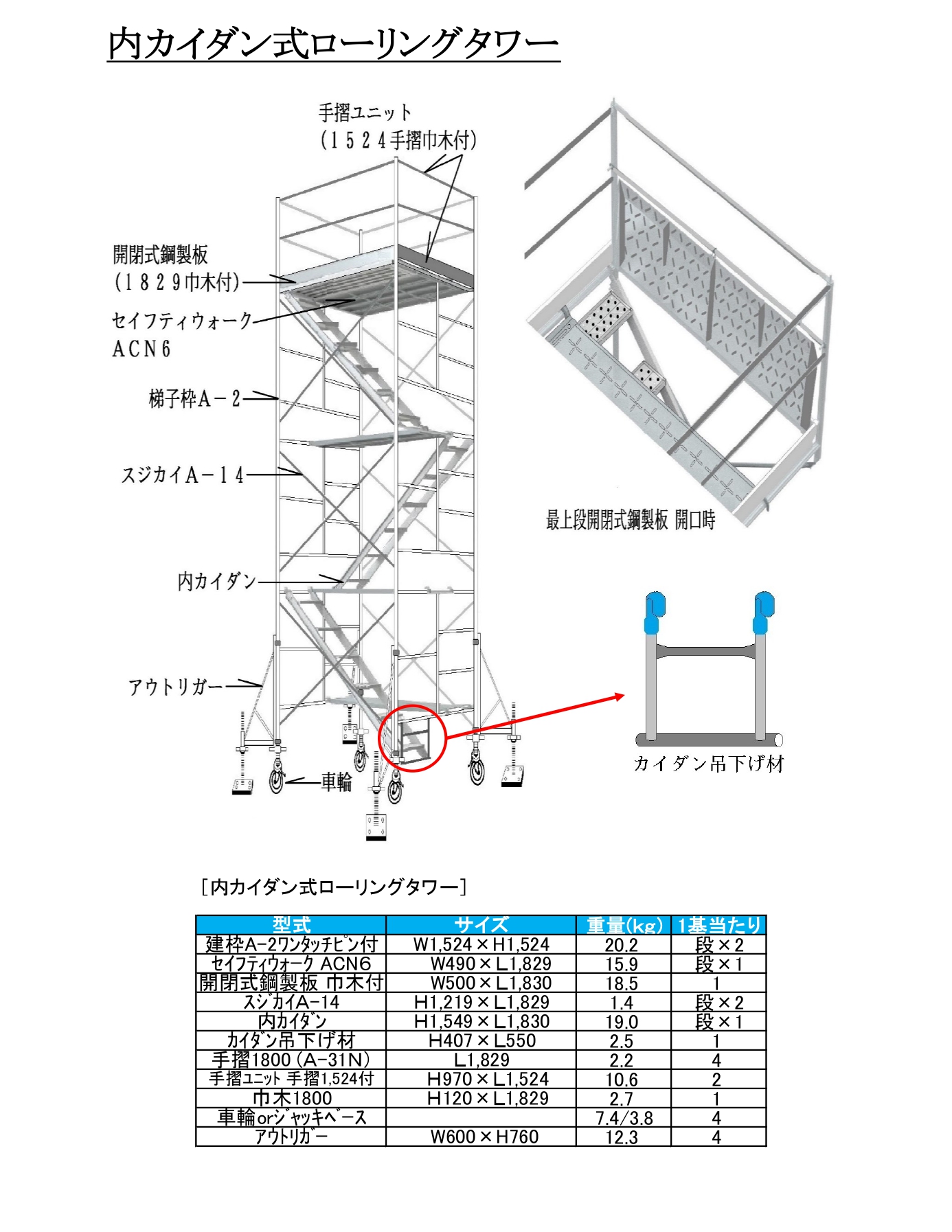 内カイダン式ローリングタワー

手摺ユニット
（１５２４手摺巾木付）

開閉式鋼製板
（１８２９巾木付）

セイフティウォーク
ＡＣＮ６

梯子枠Ａ－２

スジカイＡ－１４

内カイダン

アウトリガー

車輪

最上段開閉式鋼製板 開口時

カイダン吊下げ材

［内カイダン式ローリングタワー］

| 型式 | サイズ | 重量(kg) | 1基当たり |
|---|---|---|---|
| 建枠A-2ワンタッチピン付 | W1,524×H1,524 | 20.2 | 段×2 |
| セイフティウォーク ACN6 | W490×L1,829 | 15.9 | 段×1 |
| 開閉式鋼製板 巾木付 | W500×L1,830 | 18.5 | 1 |
| スジカイA-14 | H1,219×L1,829 | 1.4 | 段×2 |
| 内カイダン | H1,549×L1,830 | 19.0 | 段×1 |
| カイダン吊下げ材 | H407×L550 | 2.5 | 1 |
| 手摺1800（A-31N） | L1,829 | 2.2 | 4 |
| 手摺ユニット 手摺1,524付 | H970×L1,524 | 10.6 | 2 |
| 巾木1800 | H120×L1,829 | 2.7 | 1 |
| 車輪orジャッキベース | | 7.4/3.8 | 4 |
| アウトリガー | W600×H760 | 12.3 | 4 |