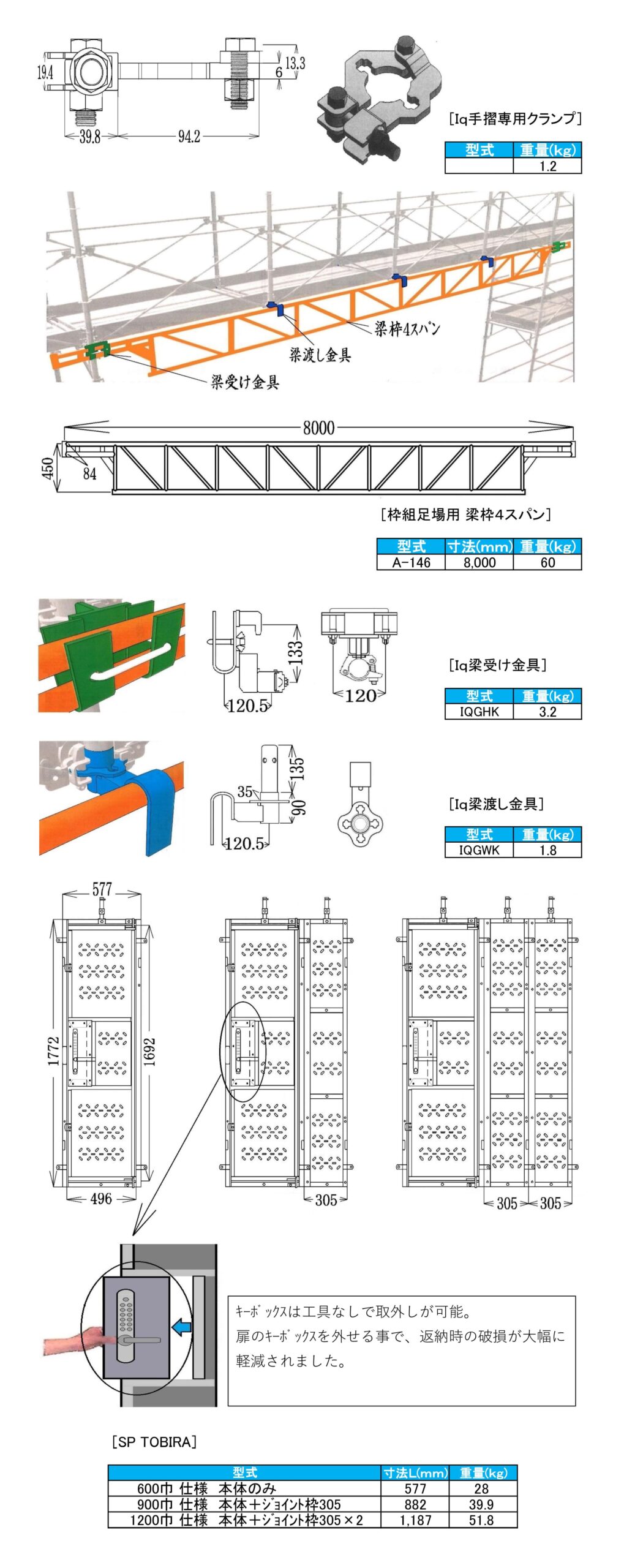 19.4

13.3

6

39.8

94.2

[Iq手摺専用クランプ]

| 型式 | 重量(kg) |
|---|---|
| | 1.2 |

梁枠4スパン

梁渡し金具

梁受け金具

8000

450

84

[枠組足場用 梁枠4スパン]

| 型式 | 寸法(mm) | 重量(kg) |
|---|---|---|
| A-146 | 8,000 | 60 |

133

120.5

120

[Iq梁受け金具]

| 型式 | 重量(kg) |
|---|---|
| IQGHK | 3.2 |

135

35

90

120.5

[Iq梁渡し金具]

| 型式 | 重量(kg) |
|---|---|
| IQGWK | 1.8 |

577

1772

1692

496

305

305

305

ｷｰﾎﾞｯｸｽは工具なしで取外しが可能。
扉のｷｰﾎﾞｯｸｽを外せる事で、返納時の破損が大幅に軽減されました。

[SP TOBIRA]

| 型式 | 寸法L(mm) | 重量(kg) |
|---|---|---|
| 600巾 仕様　本体のみ | 577 | 28 |
| 900巾 仕様　本体＋ｼﾞｮｲﾝﾄ枠305 | 882 | 39.9 |
| 1200巾 仕様　本体＋ｼﾞｮｲﾝﾄ枠305×2 | 1,187 | 51.8 |